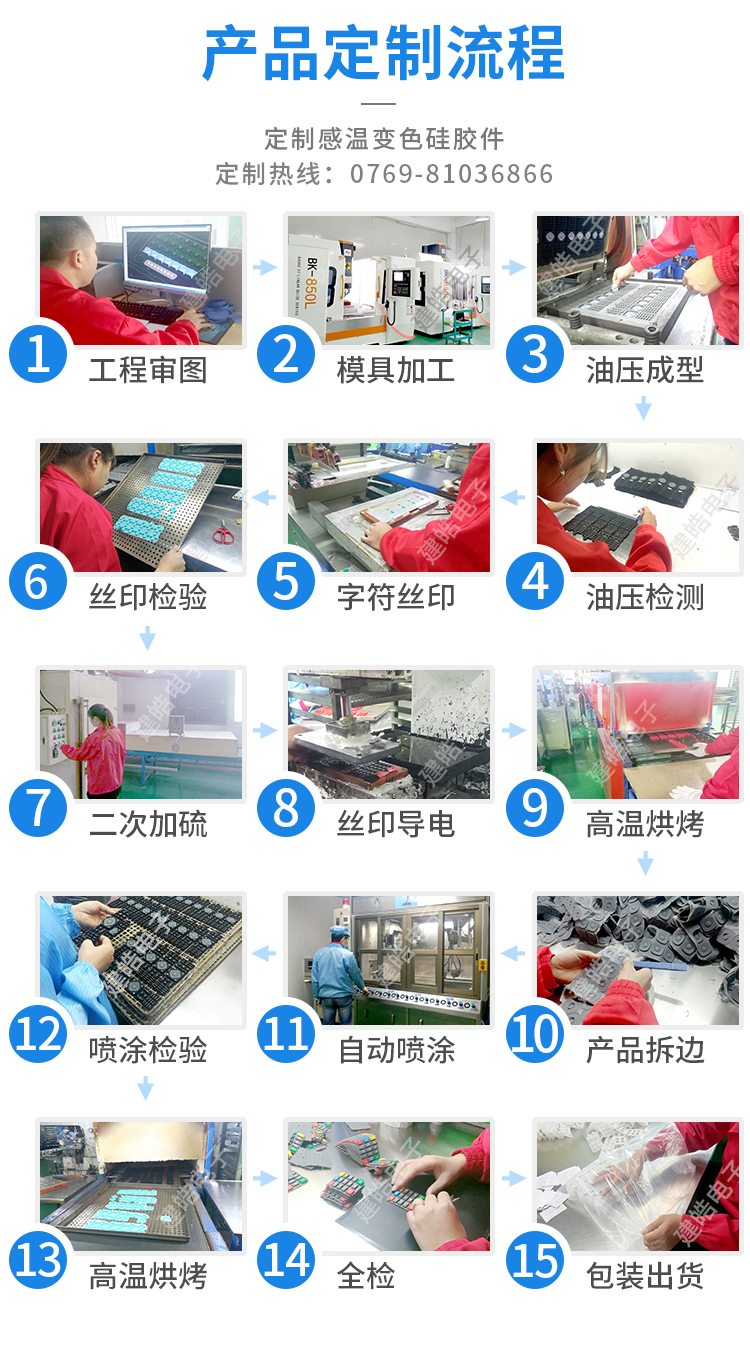 产品定制流程

定制感温变色硅胶件
定制热线：0769-81036866

BK-850L

1 工程审图
2 模具加工
3 油压成型
4 油压检测
5 字符丝印
6 丝印检验
7 二次加硫
8 丝印导电
9 高温烘烤
10 产品拆边
11 自动喷涂
12 喷涂检验
13 高温烘烤
14 全检
15 包装出货

建皓电子